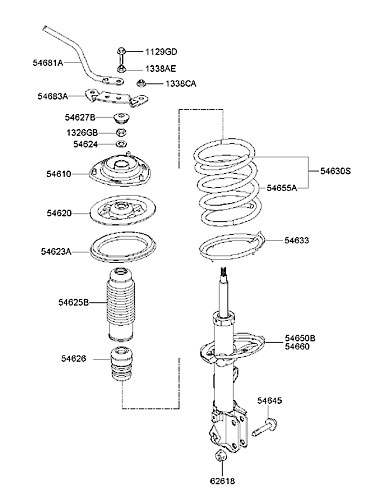 54681A
1129GD
1338AE
1338CA
54683A
54627B
1326GB
54624
54610
54620
54623A
54625B
54626
54630S
54655A
54633
54650B
54660
54645
62618