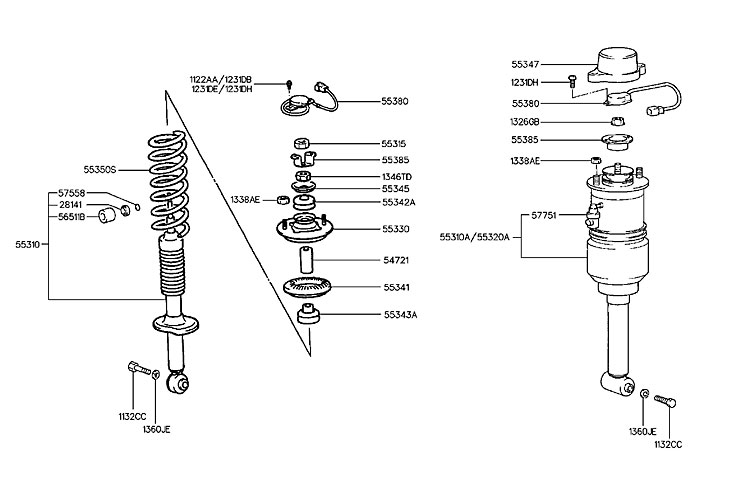 1122AA/1231DB
1231DE/1231DH
55380
55315
55385
1346TD
55345
1338AE
55342A
55330
54721
55341
55343A
55350S
57558
28141
56511B
55310
1132CC
1360JE
55347
1231DH
55380
1326GB
55385
1338AE
57751
55310A/55320A
1360JE
1132CC